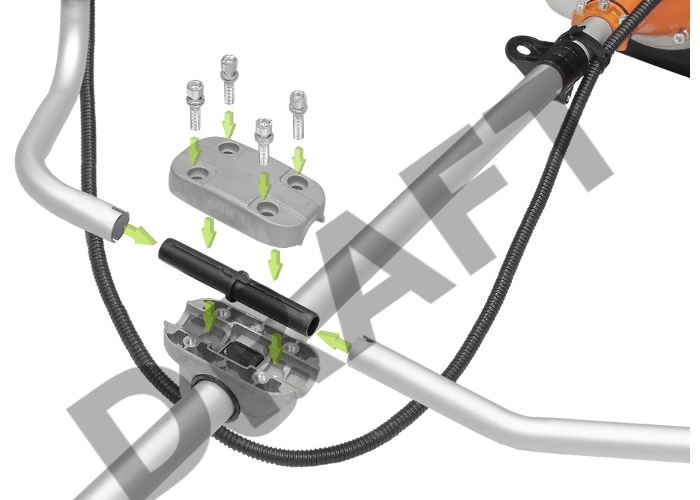 DRAFT