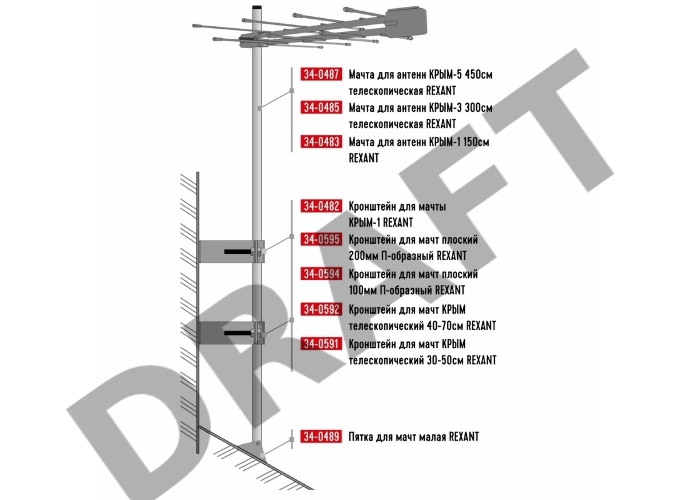 34-0487 Мачта для антенн КРЫМ-5 450см телескопическая REXANT

34-0485 Мачта для антенн КРЫМ-3 300см телескопическая REXANT

34-0483 Мачта для антенн КРЫМ-1 150см REXANT

34-0482 Кронштейн для мачты КРЫМ-1 REXANT

34-0595 Кронштейн для мачт плоский 200мм П-образный REXANT

34-0594 Кронштейн для мачт плоский 100мм П-образный REXANT

34-0592 Кронштейн для мачт КРЫМ телескопический 40-70см REXANT

34-0591 Кронштейн для мачт КРЫМ телескопический 30-50см REXANT

34-0489 Пятка для мачт малая REXANT

DRAFT